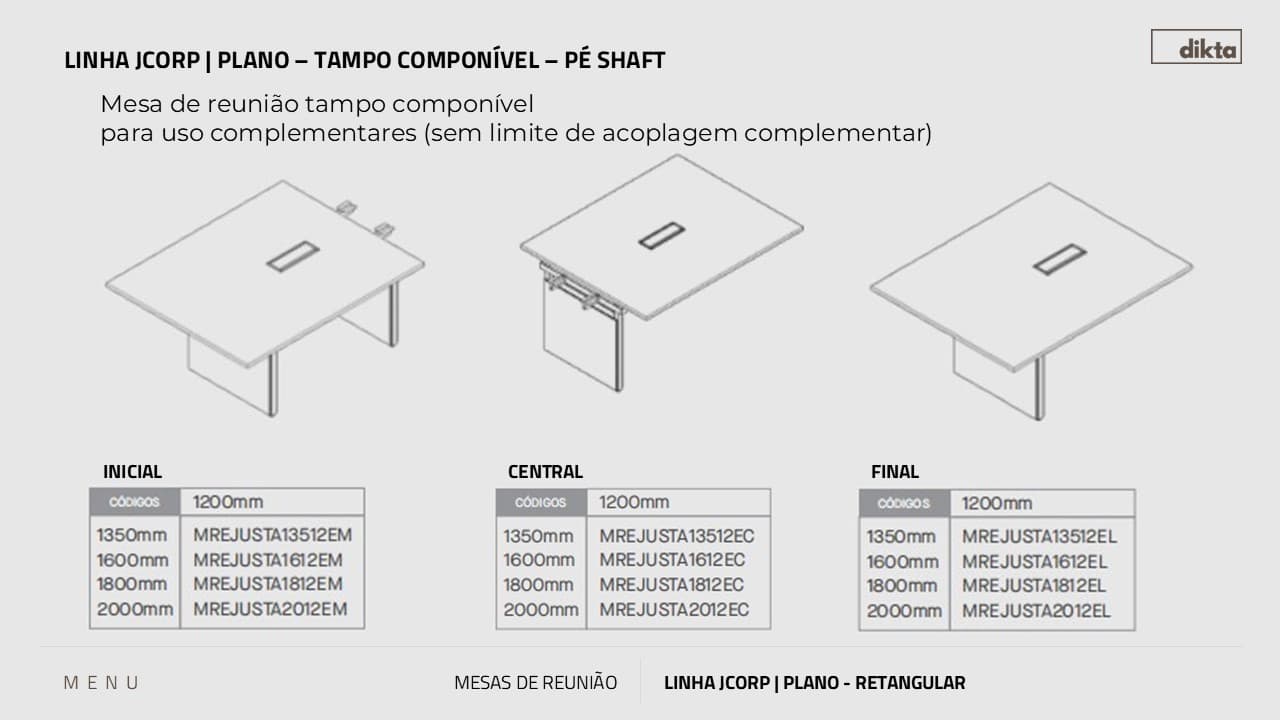 LINHA JCORP | PLANO – TAMPO COMPONÍVEL – PÉ SHAFT

dikta

Mesa de reunião tampo componível
para uso complementares (sem limite de acoplagem complementar)

INICIAL

| CÓDIGOS | 1200mm |
|---|---|
| 1350mm | MREJUSTA13512EM |
| 1600mm | MREJUSTA1612EM |
| 1800mm | MREJUSTA1812EM |
| 2000mm | MREJUSTA2012EM |

CENTRAL

| CÓDIGOS | 1200mm |
|---|---|
| 1350mm | MREJUSTA13512EC |
| 1600mm | MREJUSTA1612EC |
| 1800mm | MREJUSTA1812EC |
| 2000mm | MREJUSTA2012EC |

FINAL

| CÓDIGOS | 1200mm |
|---|---|
| 1350mm | MREJUSTA13512EL |
| 1600mm | MREJUSTA1612EL |
| 1800mm | MREJUSTA1812EL |
| 2000mm | MREJUSTA2012EL |

MENU

MESAS DE REUNIÃO

LINHA JCORP | PLANO - RETANGULAR