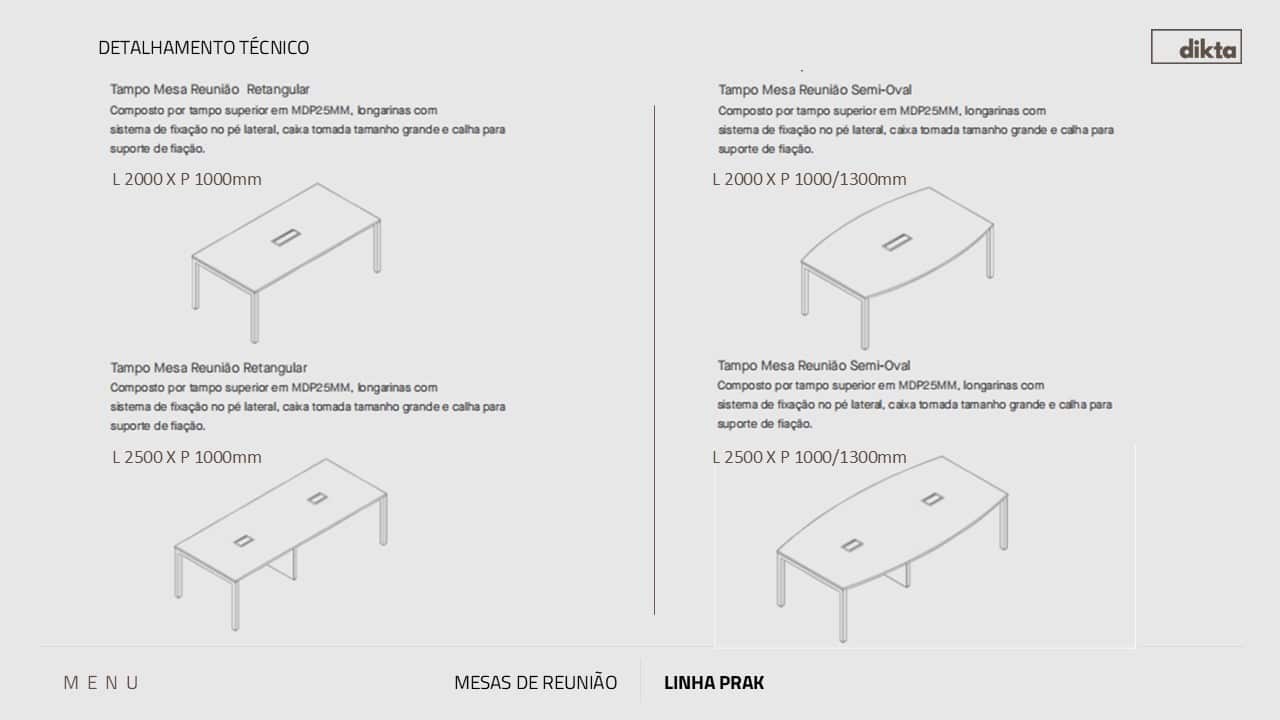 DETALHAMENTO TÉCNICO

dikta

Tampo Mesa Reunião  Retangular
Composto por tampo superior em MDP25MM, longarinas com sistema de fixação no pé lateral, caixa tomada tamanho grande e calha para suporte de fiação.

L 2000 X P 1000mm

Tampo Mesa Reunião Retangular
Composto por tampo superior em MDP25MM, longarinas com sistema de fixação no pé lateral, caixa tomada tamanho grande e calha para suporte de fiação.

L 2500 X P 1000mm

Tampo Mesa Reunião Semi-Oval
Composto por tampo superior em MDP25MM, longarinas com sistema de fixação no pé lateral, caixa tomada tamanho grande e calha para suporte de fiação.

L 2000 X P 1000/1300mm

Tampo Mesa Reunião Semi-Oval
Composto por tampo superior em MDP25MM, longarinas com sistema de fixação no pé lateral, caixa tomada tamanho grande e calha para suporte de fiação.

L 2500 X P 1000/1300mm

MENU

MESAS DE REUNIÃO

LINHA PRAK