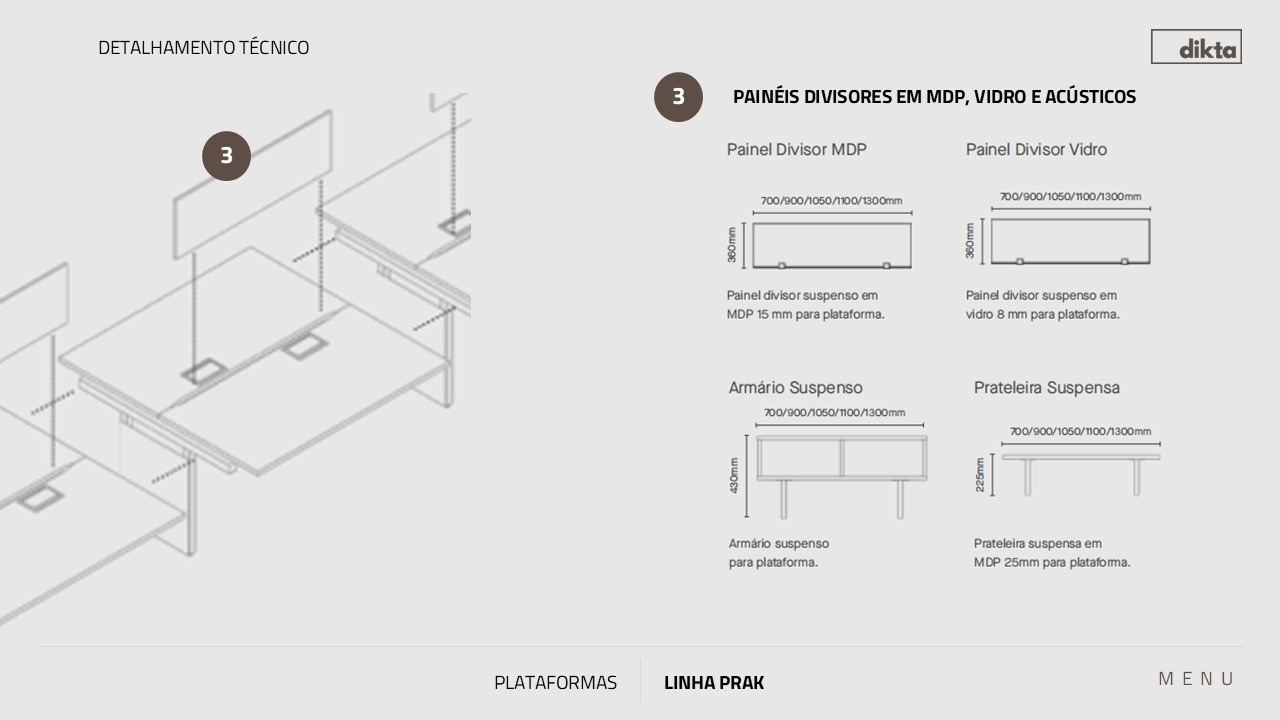 DETALHAMENTO TÉCNICO

dikta

3

3

PAINÉIS DIVISORES EM MDP, VIDRO E ACÚSTICOS

Painel Divisor MDP

700/900/1050/1100/1300mm

360mm

Painel divisor suspenso em MDP 15 mm para plataforma.

Painel Divisor Vidro

700/900/1050/1100/1300mm

360mm

Painel divisor suspenso em vidro 8 mm para plataforma.

Armário Suspenso

700/900/1050/1100/1300mm

430mm

Armário suspenso para plataforma.

Prateleira Suspensa

700/900/1050/1100/1300mm

225mm

Prateleira suspensa em MDP 25mm para plataforma.

PLATAFORMAS

LINHA PRAK

MENU